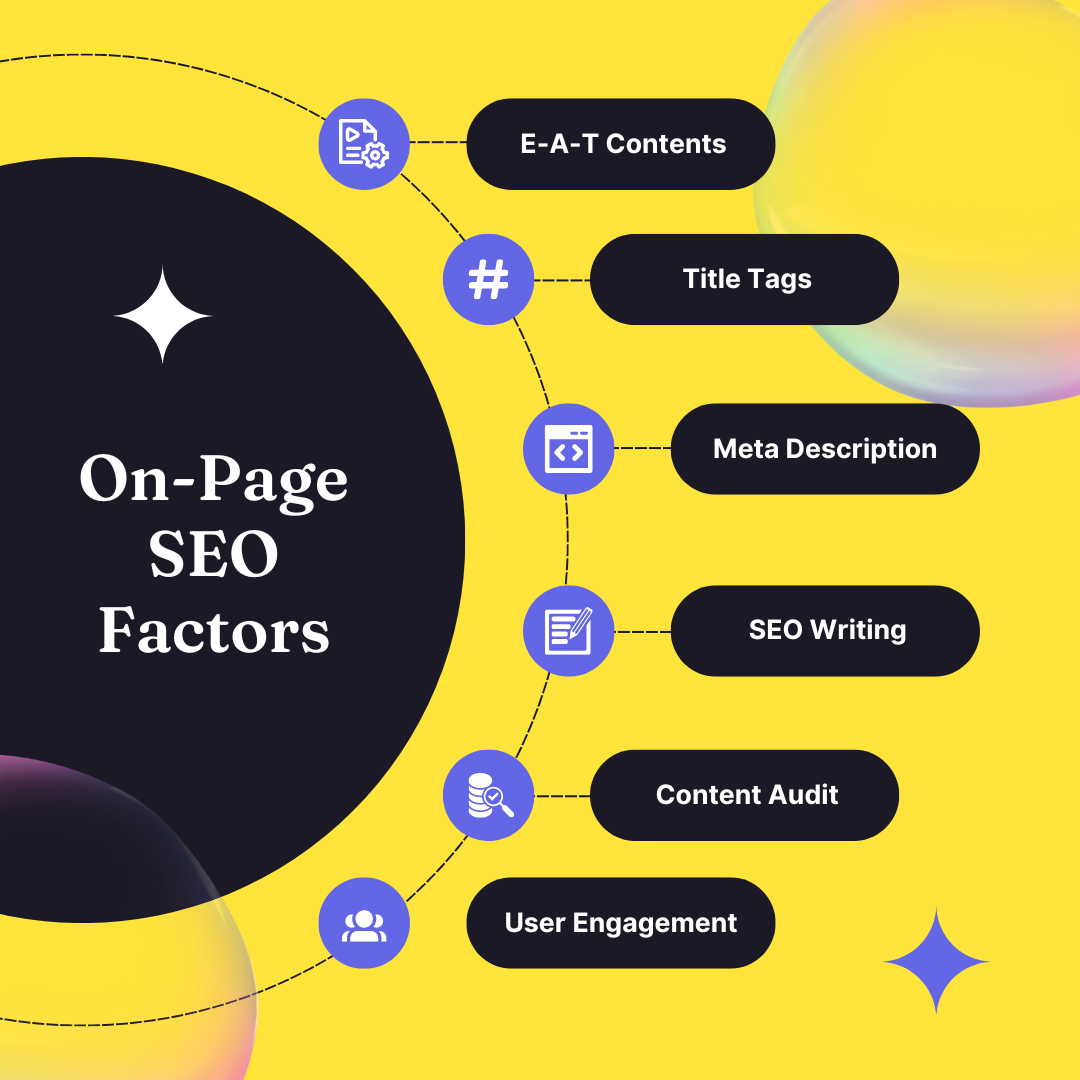 On-Page SEO Factors

E-A-T Contents

Title Tags

Meta Description

SEO Writing

Content Audit

User Engagement