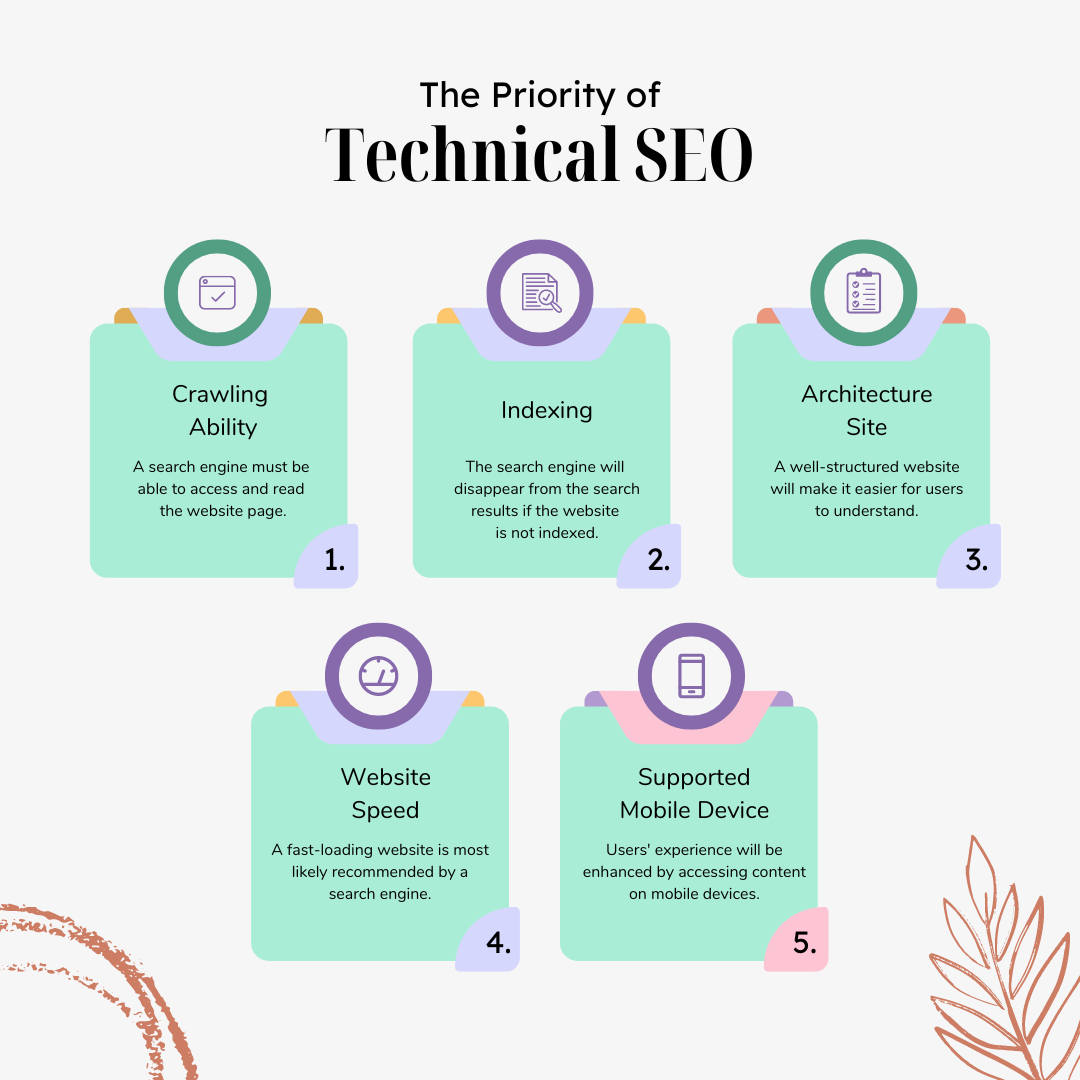 The Priority of
Technical SEO

Crawling Ability

A search engine must be able to access and read the website page.

1.

Indexing

The search engine will disappear from the search results if the website is not indexed.

2.

Architecture Site

A well-structured website will make it easier for users to understand.

3.

Website Speed

A fast-loading website is most likely recommended by a search engine.

4.

Supported Mobile Device

Users' experience will be enhanced by accessing content on mobile devices.

5.